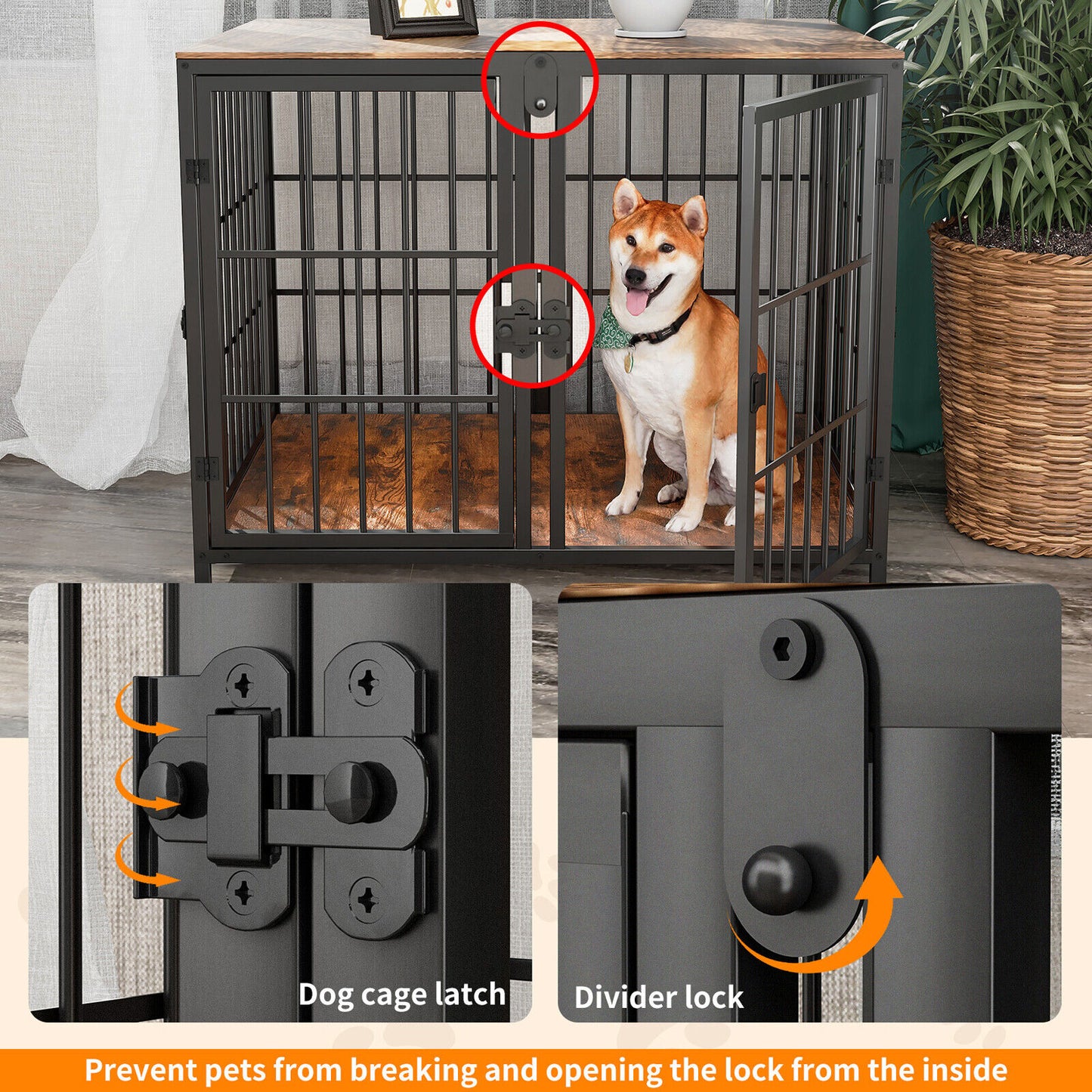 Dog cage latch

Divider lock

Prevent pets from breaking and opening the lock from the inside