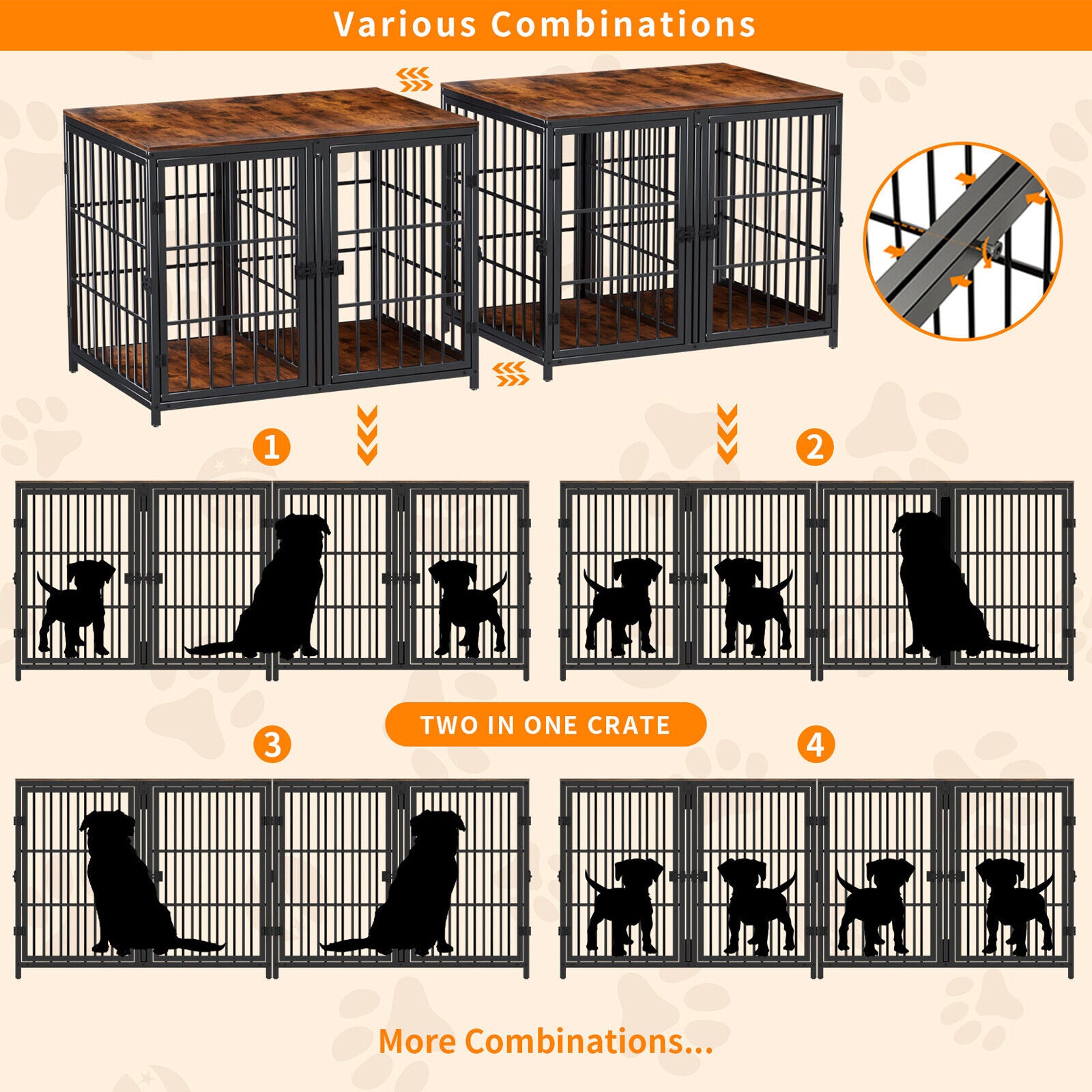 Various Combinations

1

2

TWO IN ONE CRATE

3

4

More Combinations...