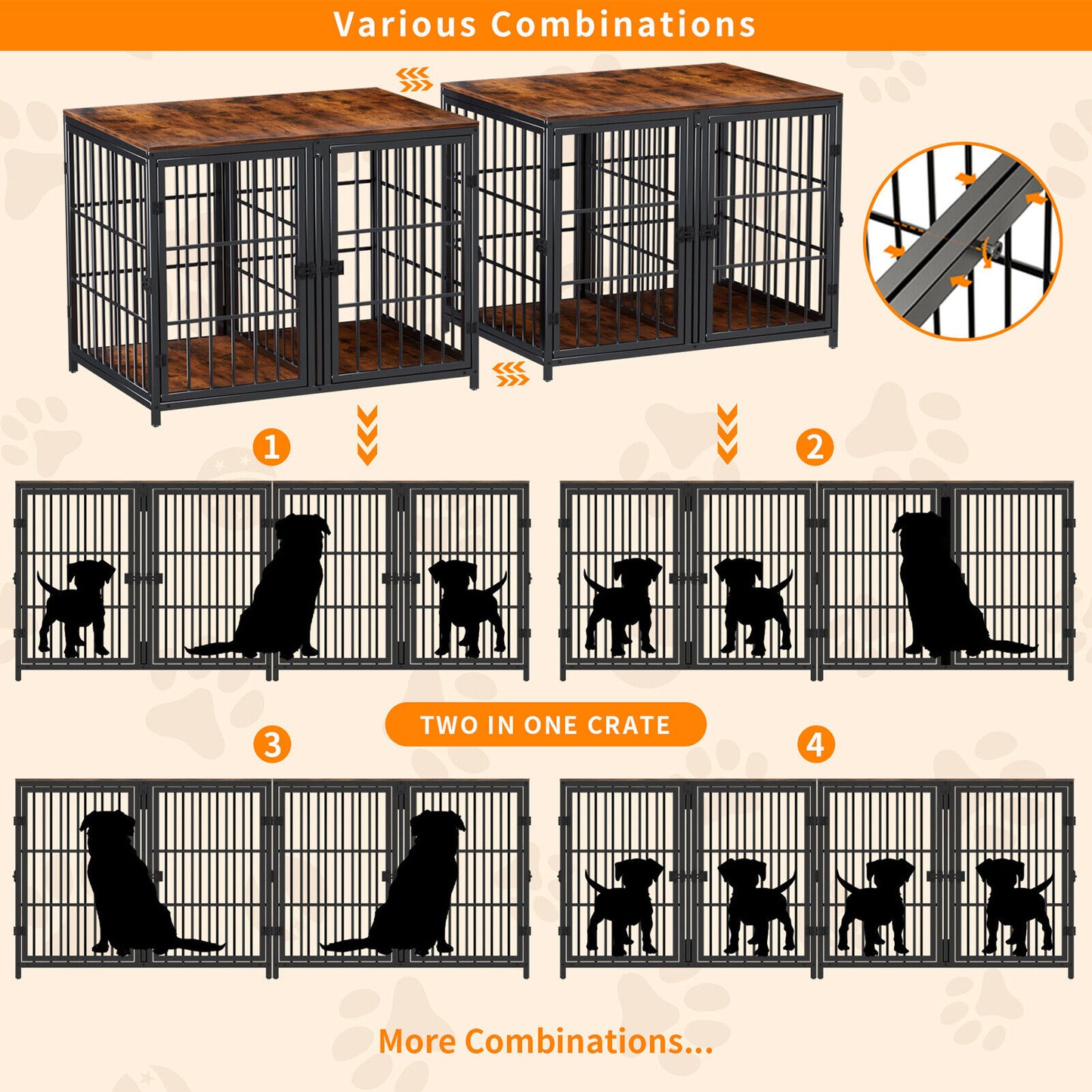 Various Combinations

1

2

TWO IN ONE CRATE

3

4

More Combinations...