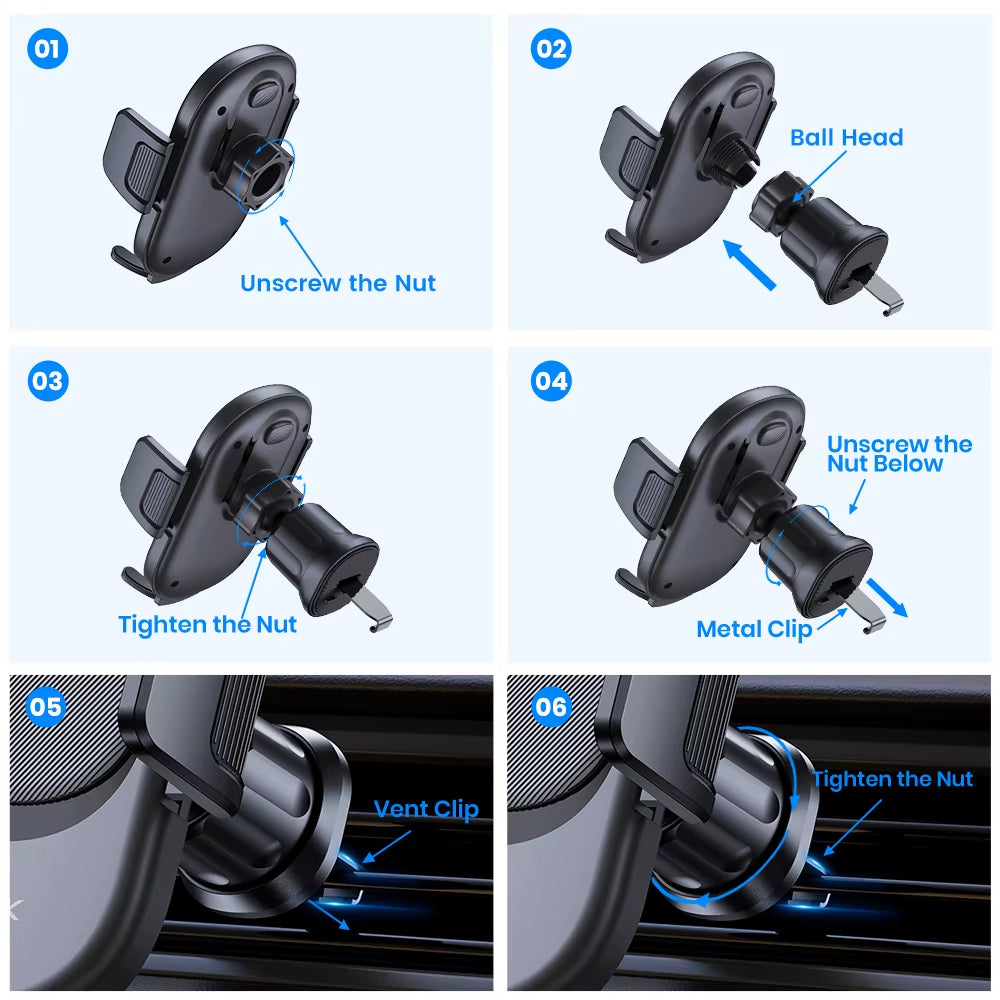 01

Unscrew the Nut

02

Ball Head

03

Tighten the Nut

04

Unscrew the Nut Below

Metal Clip

05

Vent Clip

06

Tighten the Nut